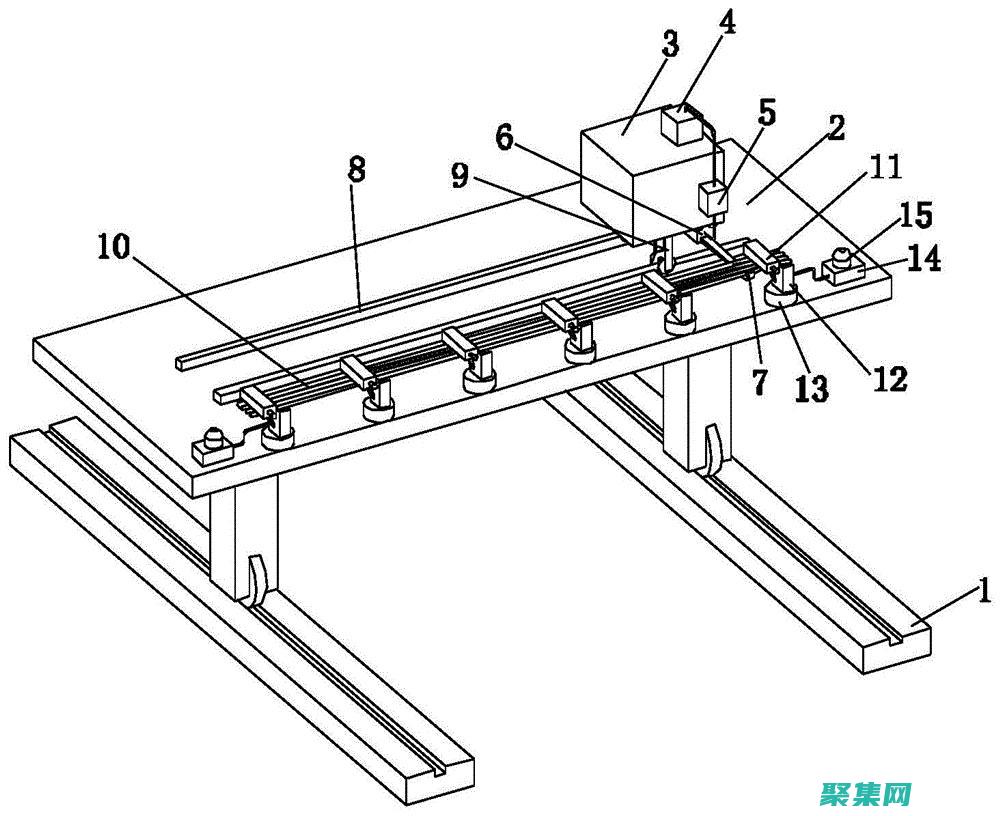 4
3
5
6
2
8
9
11
15
10
14
7
13
12
1
聚集网