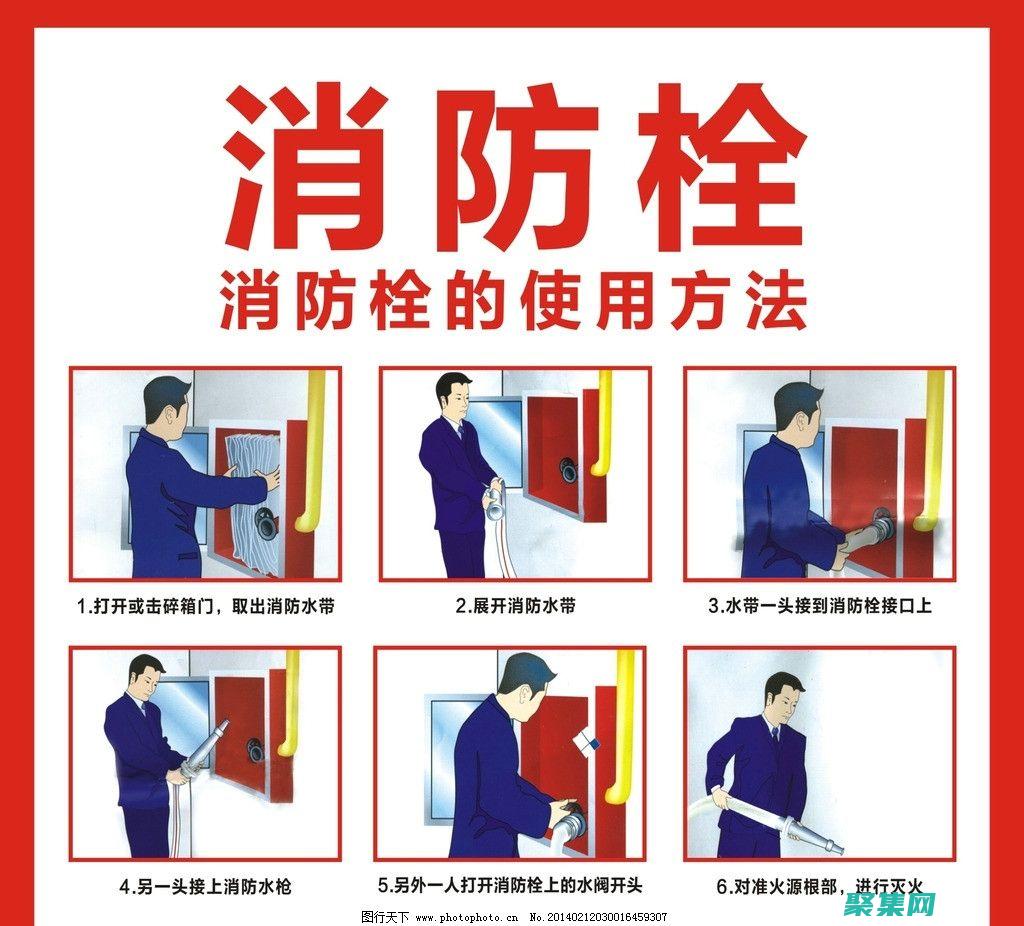 消防栓

消防栓的使用方法

1.打开或击碎箱门，取出消防水带

2.展开消防水带

3.水带一头接到消防栓接口上

4.另一头接上消防水枪

5.另外一人打开消防栓上的水阀开头

6.对准火源根部，进行灭火

图行天下 www.photophoto.cn No.20140212030016459307

聚集网